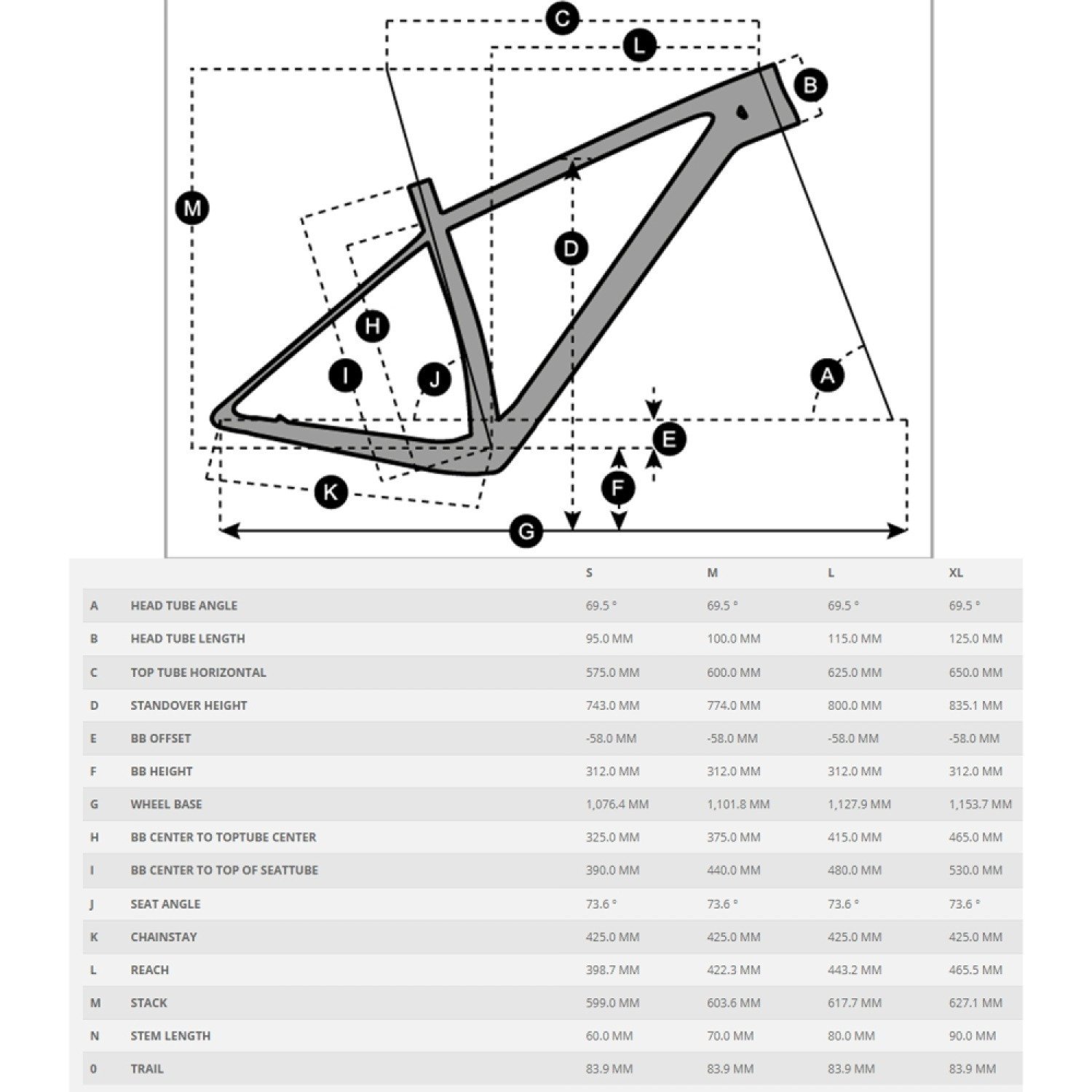 C
L
B
M
D
H
I
J
A
E
F
K
G

|   |   | S | M | L | XL |
|---|---|---|---|---|---|
| A | HEAD TUBE ANGLE | 69.5 ° | 69.5 ° | 69.5 ° | 69.5 ° |
| B | HEAD TUBE LENGTH | 95.0 MM | 100.0 MM | 115.0 MM | 125.0 MM |
| C | TOP TUBE HORIZONTAL | 575.0 MM | 600.0 MM | 625.0 MM | 650.0 MM |
| D | STANDOVER HEIGHT | 743.0 MM | 774.0 MM | 800.0 MM | 835.1 MM |
| E | BB OFFSET | -58.0 MM | -58.0 MM | -58.0 MM | -58.0 MM |
| F | BB HEIGHT | 312.0 MM | 312.0 MM | 312.0 MM | 312.0 MM |
| G | WHEEL BASE | 1,076.4 MM | 1,101.8 MM | 1,127.9 MM | 1,153.7 MM |
| H | BB CENTER TO TOPTUBE CENTER | 325.0 MM | 375.0 MM | 415.0 MM | 465.0 MM |
| I | BB CENTER TO TOP OF SEATTUBE | 390.0 MM | 440.0 MM | 480.0 MM | 530.0 MM |
| J | SEAT ANGLE | 73.6 ° | 73.6 ° | 73.6 ° | 73.6 ° |
| K | CHAINSTAY | 425.0 MM | 425.0 MM | 425.0 MM | 425.0 MM |
| L | REACH | 398.7 MM | 422.3 MM | 443.2 MM | 465.5 MM |
| M | STACK | 599.0 MM | 603.6 MM | 617.7 MM | 627.1 MM |
| N | STEM LENGTH | 60.0 MM | 70.0 MM | 80.0 MM | 90.0 MM |
| 0 | TRAIL | 83.9 MM | 83.9 MM | 83.9 MM | 83.9 MM |